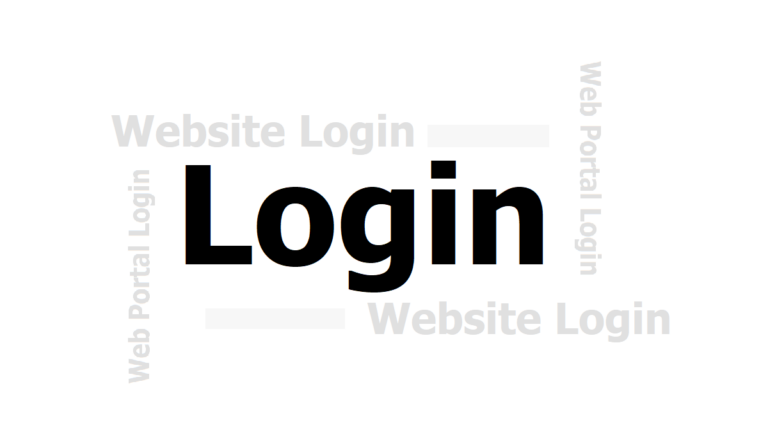 Website Login

Web Portal Login

Login

Web Portal Login

Website Login